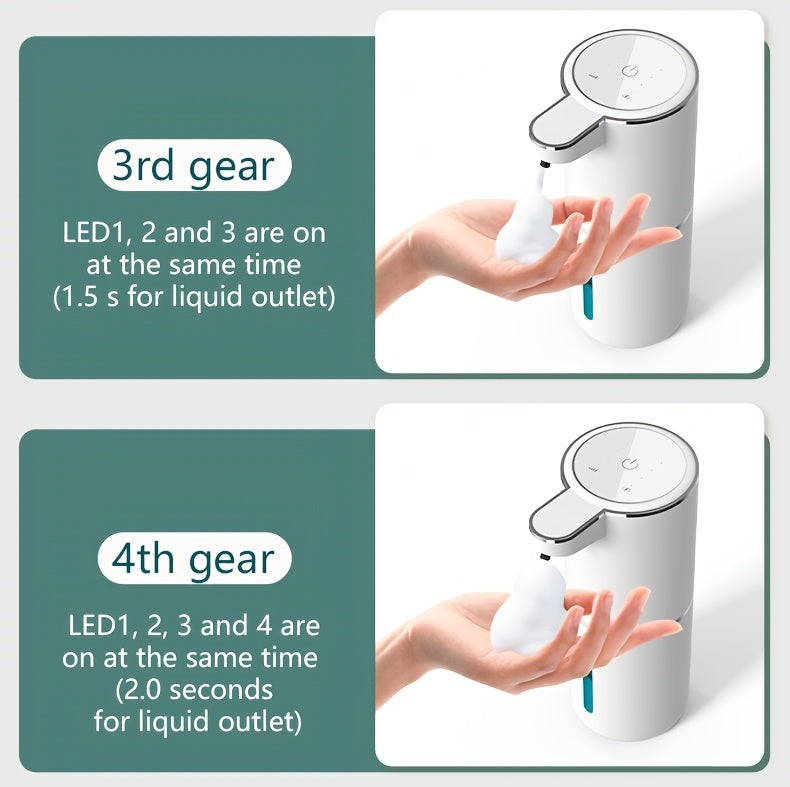 3rd gear

LED1, 2 and 3 are on at the same time (1.5 s for liquid outlet)

4th gear

LED1, 2, 3 and 4 are on at the same time (2.0 seconds for liquid outlet)