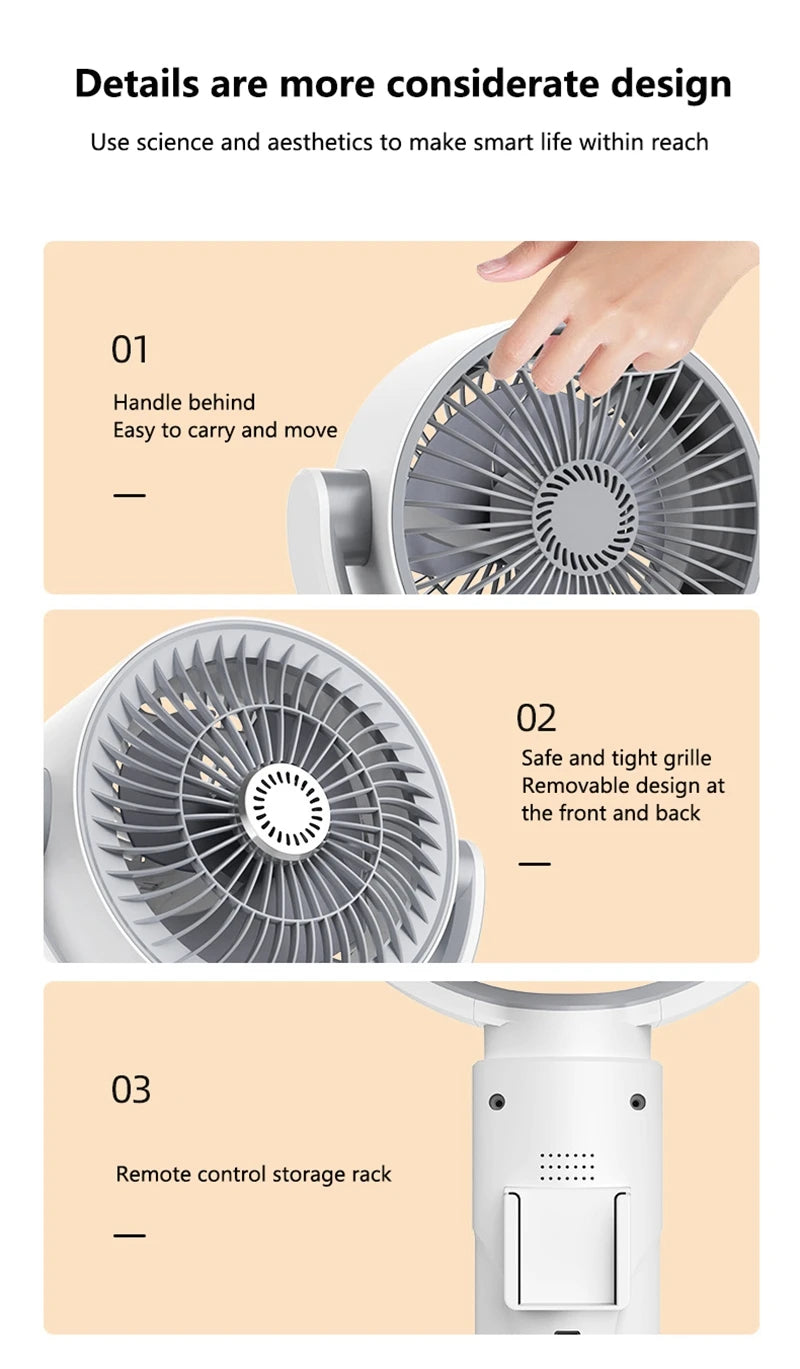 Details are more considerate design

Use science and aesthetics to make smart life within reach

01

Handle behind
Easy to carry and move

—

02

Safe and tight grille
Removable design at the front and back

—

03

Remote control storage rack

—